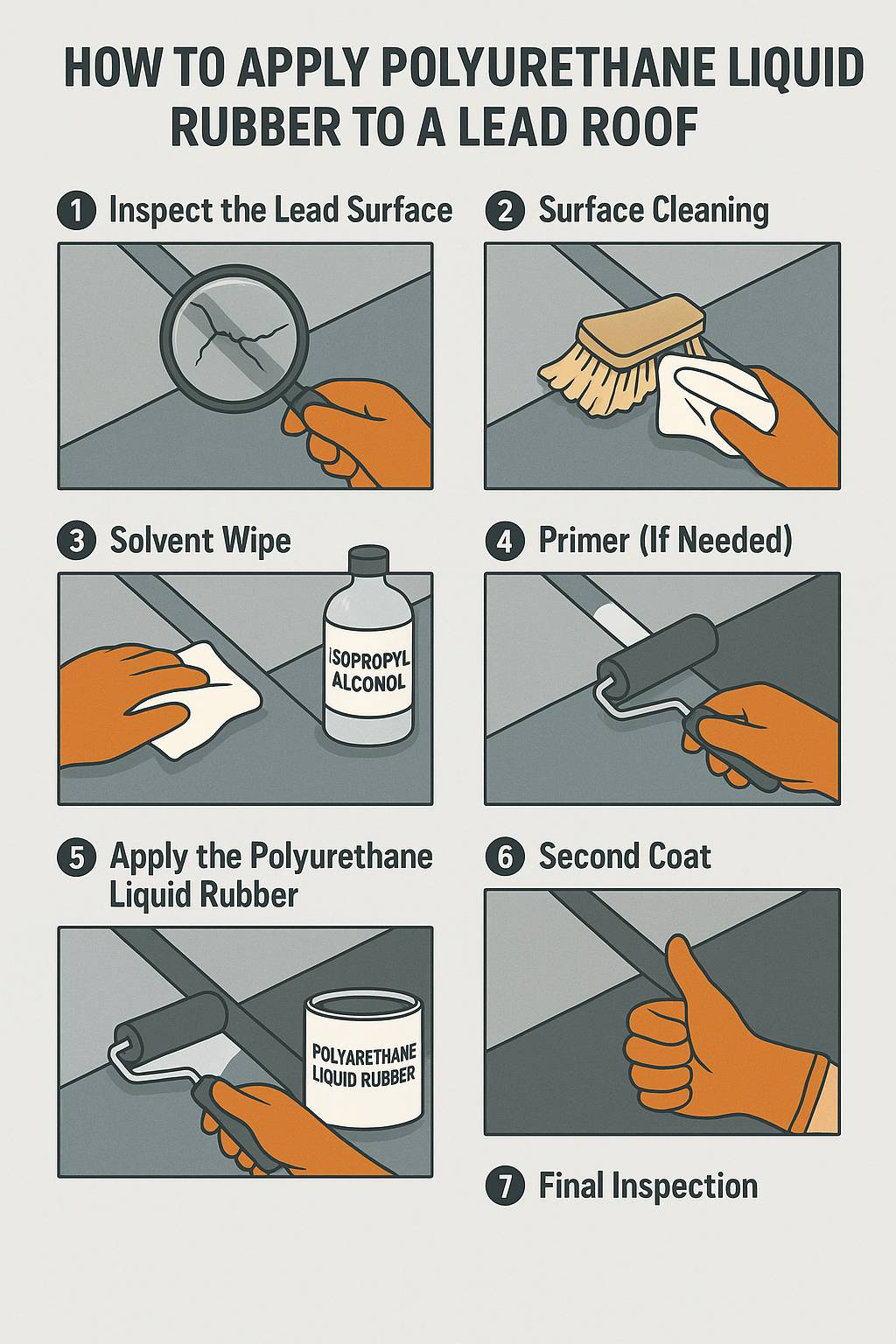 HOW TO APPLY POLYURETHANE LIQUID RUBBER TO A LEAD ROOF

1 Inspect the Lead Surface

2 Surface Cleaning

3 Solvent Wipe

ISOPROPYL ALCONOL

4 Primer (If Needed)

5 Apply the Polyurethane Liquid Rubber

POLYARETHANE LIQUID RUBBER

6 Second Coat

7 Final Inspection